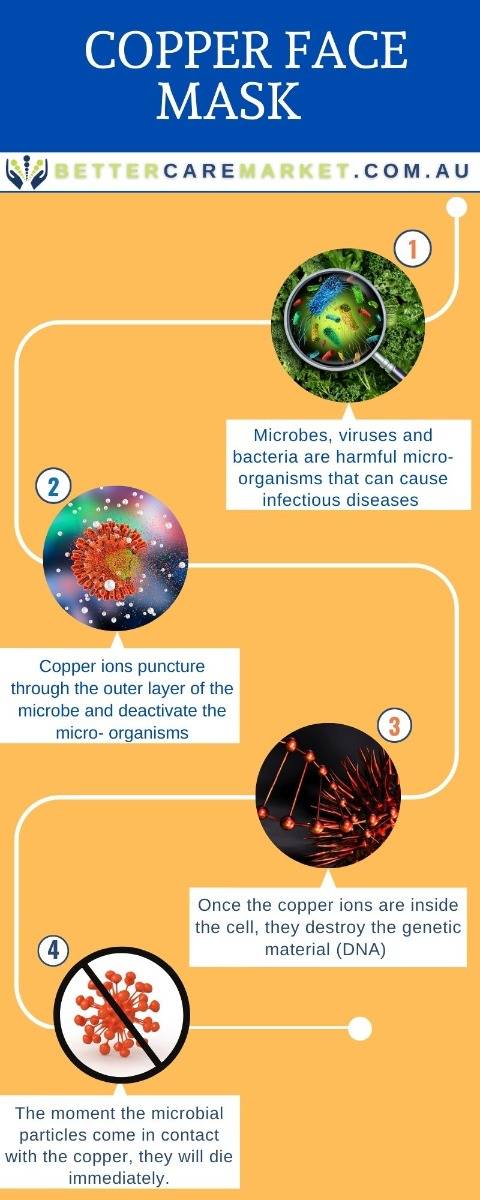 COPPER FACE MASK

BETTERCAREMARKET.COM.AU

1

Microbes, viruses and bacteria are harmful micro-organisms that can cause infectious diseases

2

Copper ions puncture through the outer layer of the microbe and deactivate the micro- organisms

3

Once the copper ions are inside the cell, they destroy the genetic material (DNA)

4

The moment the microbial particles come in contact with the copper, they will die immediately.